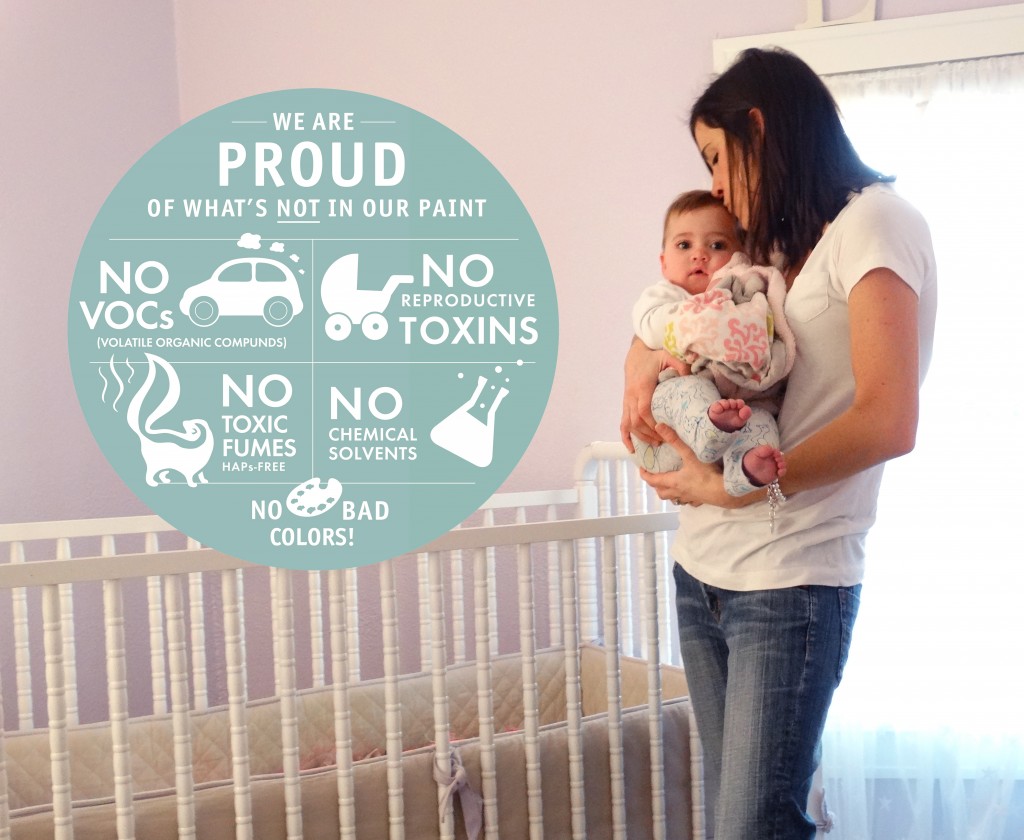 WE ARE
PROUD
OF WHAT'S NOT IN OUR PAINT

NO VOCs
(VOLATILE ORGANIC COMPUNDS)

NO REPRODUCTIVE TOXINS

NO TOXIC FUMES
HAPs-FREE

NO CHEMICAL SOLVENTS

NO BAD COLORS!